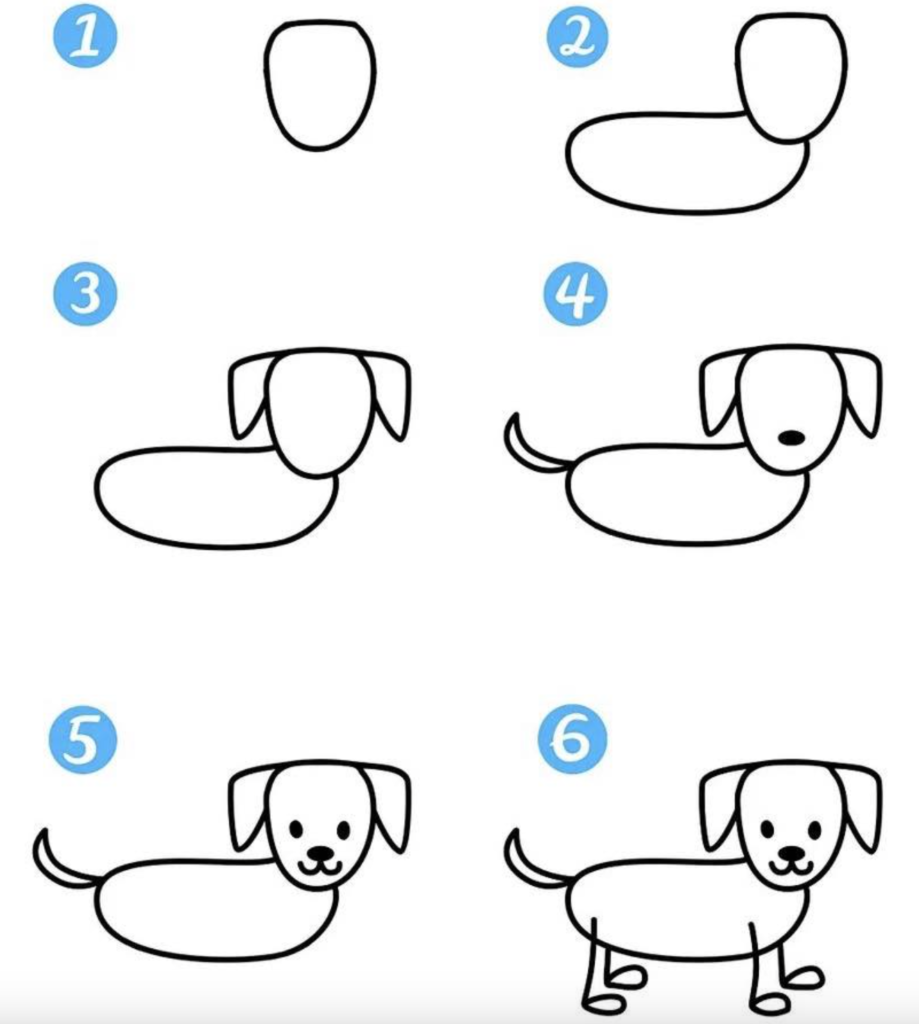 1
2
3
4
5
6